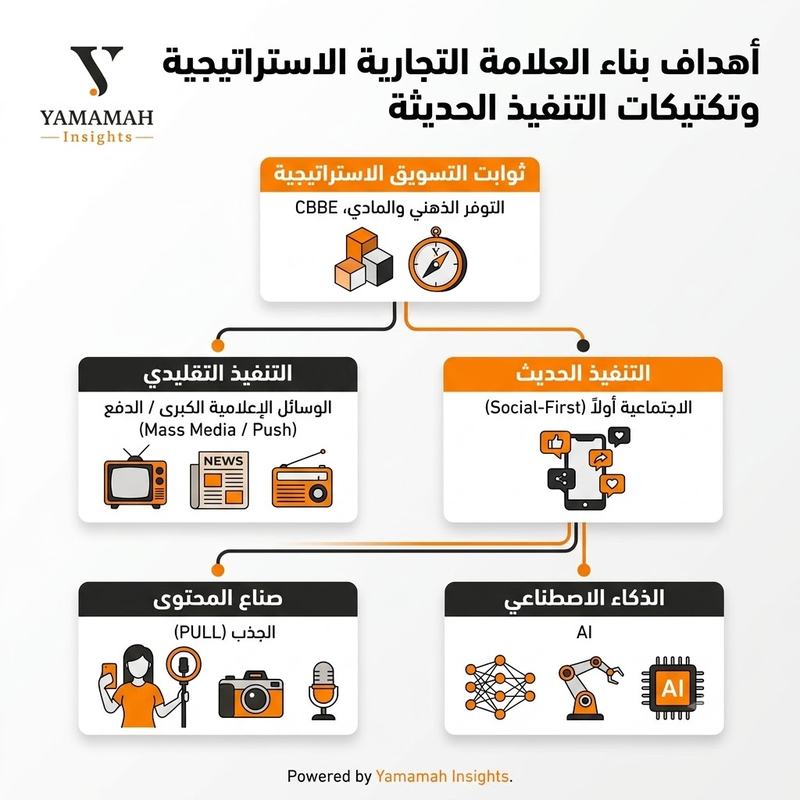 YAMAMAH
Insights

أهداف بناء العلامة التجارية الاستراتيجية وتكتيكات التنفيذ الحديثة

ثوابت التسويق الاستراتيجية
التوفر الذهني والمادي، CBBE

التنفيذ الحديث
الاجتماعية أولاً (Social-First)

التنفيذ التقليدي
الوسائل الإعلامية الكبرى / الدفع (Mass Media / Push)

NEWS

الذكاء الاصطناعي
AI

AI

صناع المحتوى
الجذب (PULL)

Powered by Yamamah Insights.